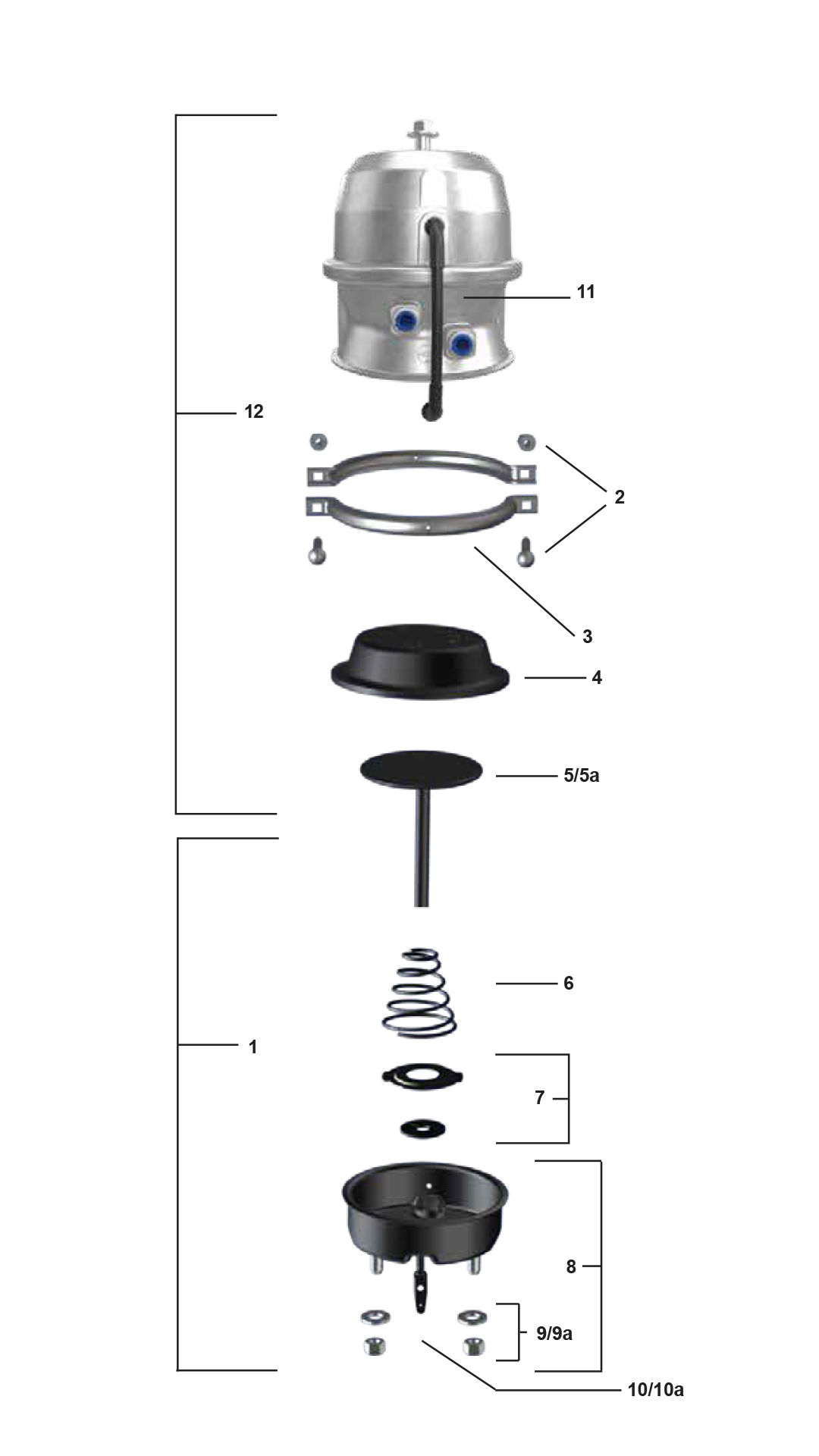 11

12

2

3

4

5/5a

6

1

7

8

9/9a

10/10a